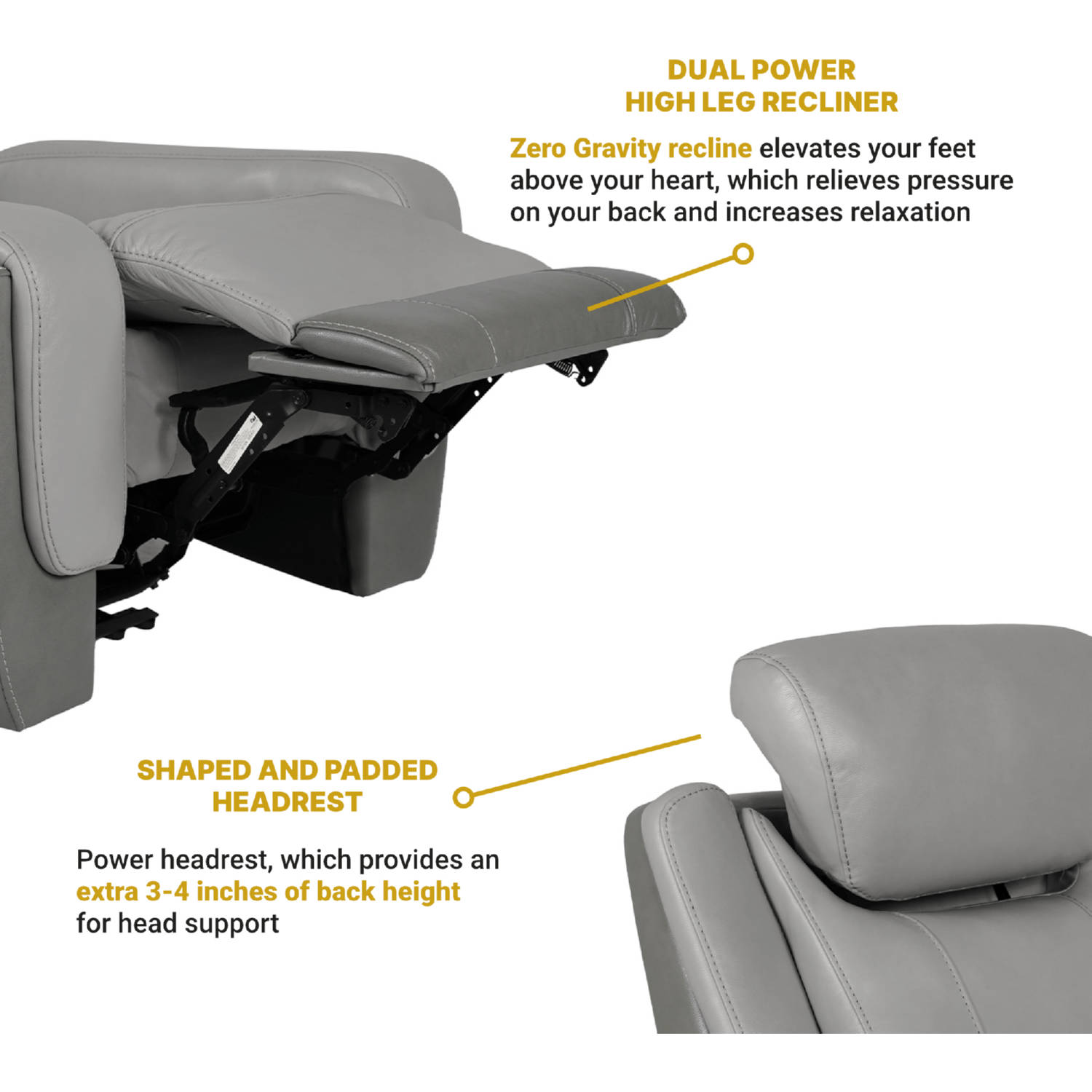 DUAL POWER
HIGH LEG RECLINER

Zero Gravity recline elevates your feet above your heart, which relieves pressure on your back and increases relaxation

SHAPED AND PADDED
HEADREST

Power headrest, which provides an extra 3-4 inches of back height for head support