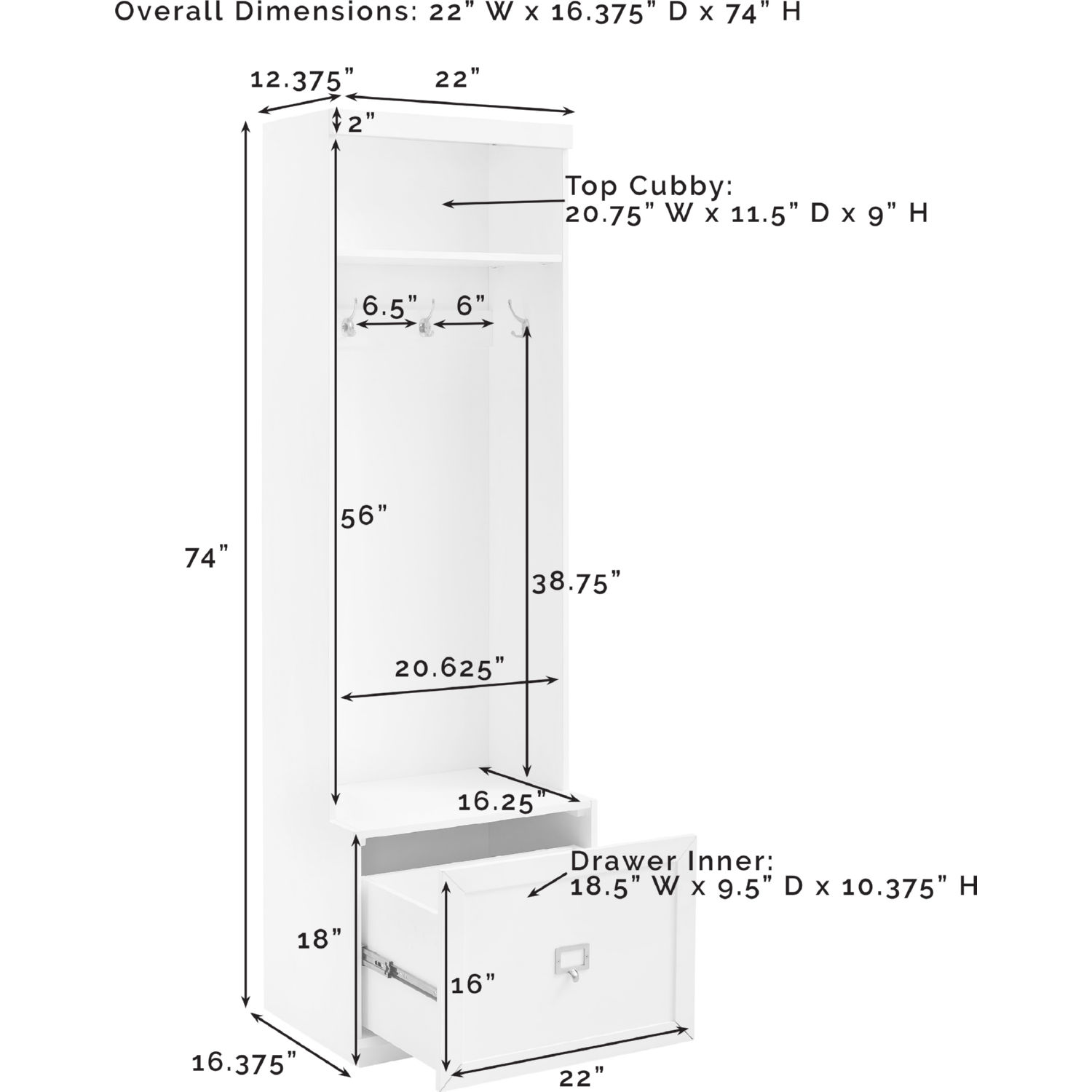 Overall Dimensions: 22" W x 16.375" D x 74" H

12.375"

22"

2"

Top Cubby:
20.75" W x 11.5" D x 9" H

6.5"

6"

56"

74"

38.75"

20.625"

16.25"

Drawer Inner:
18.5" W x 9.5" D x 10.375" H

18"

16"

16.375"

22"