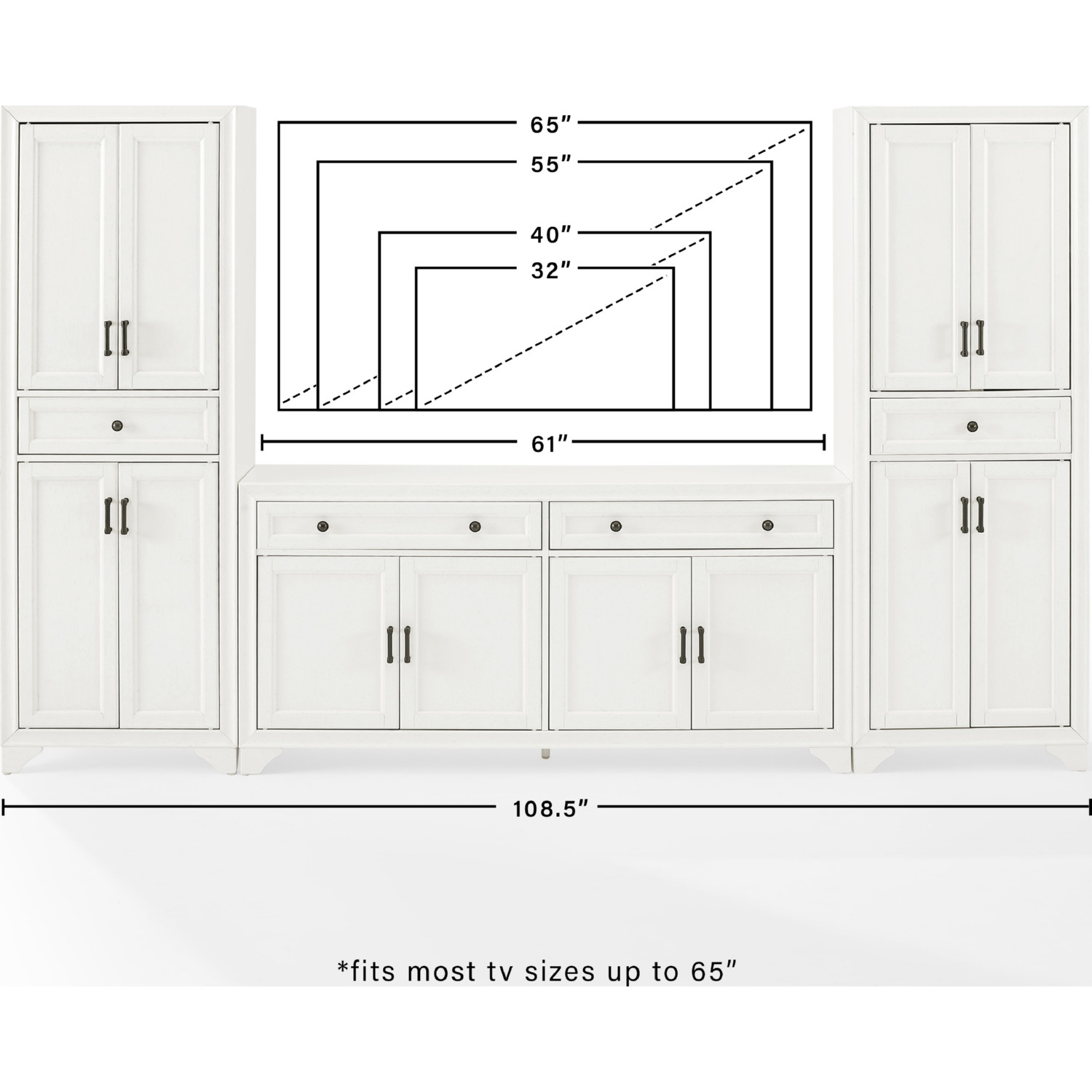 65″
55″
40″
32″
61″
108.5″
*fits most tv sizes up to 65″