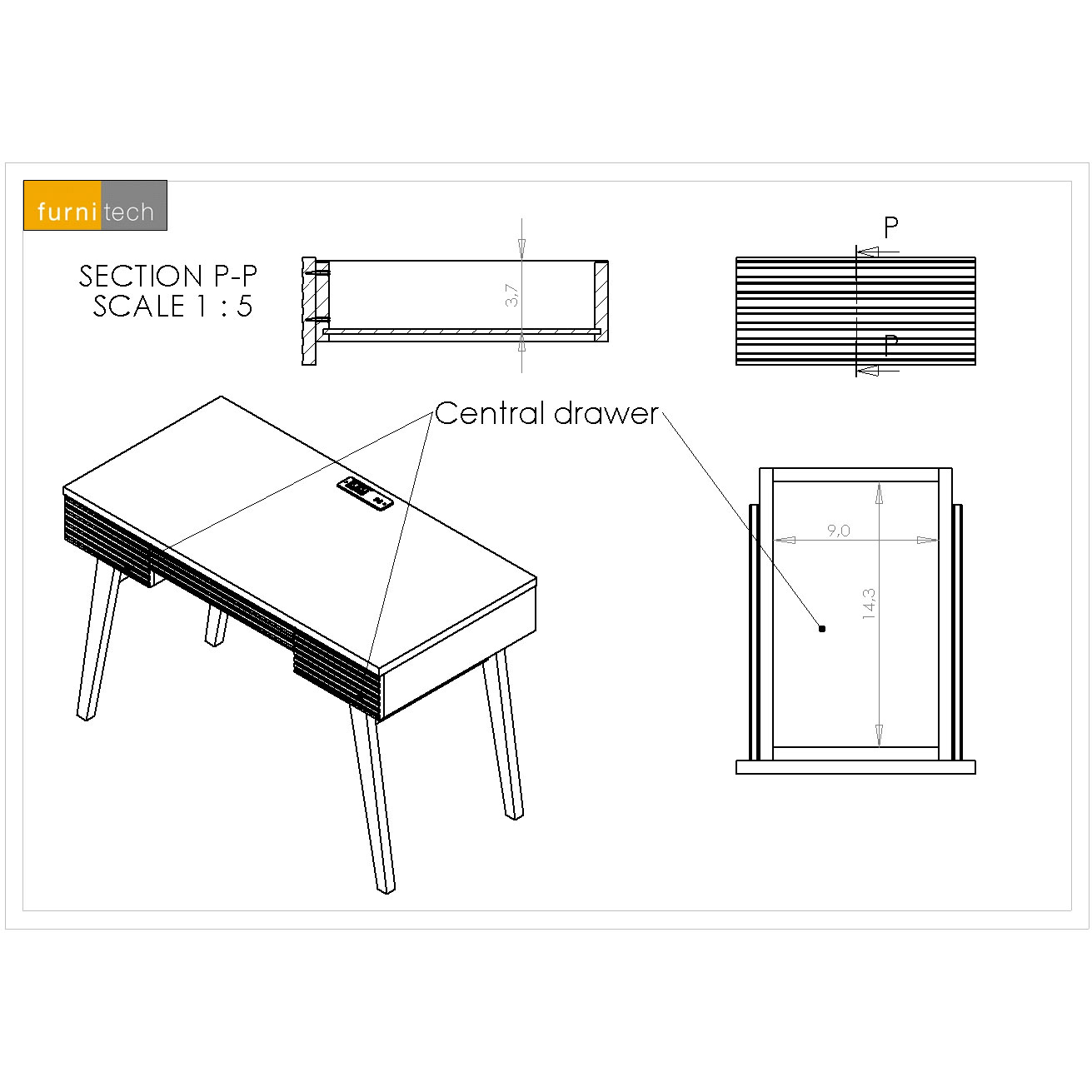 furnitech

SECTION P-P
SCALE 1 : 5

3,7

P

P

Central drawer

9,0

14,3