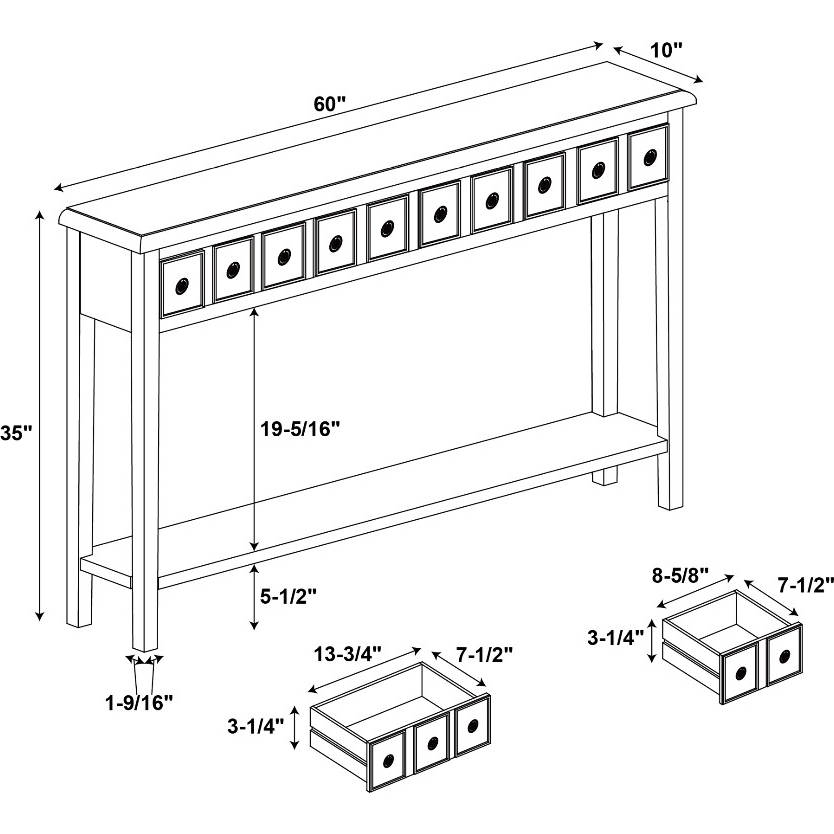 60"

10"

35"

19-5/16"

5-1/2"

1-9/16"

13-3/4"

7-1/2"

3-1/4"

8-5/8"

7-1/2"

3-1/4"