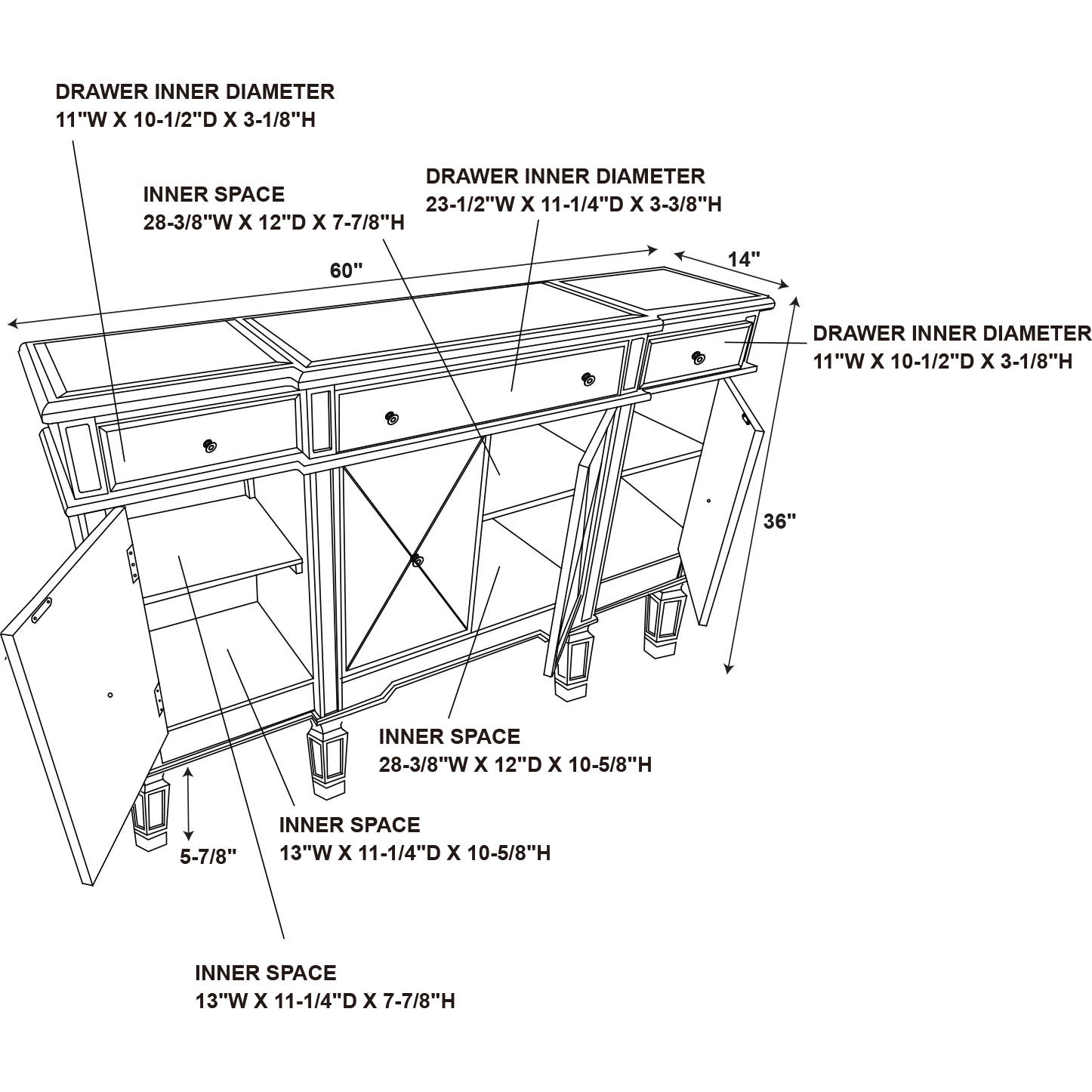 DRAWER INNER DIAMETER
11"W X 10-1/2"D X 3-1/8"H

INNER SPACE
28-3/8"W X 12"D X 7-7/8"H

DRAWER INNER DIAMETER
23-1/2"W X 11-1/4"D X 3-3/8"H

60"

14"

DRAWER INNER DIAMETER
11"W X 10-1/2"D X 3-1/8"H

36"

INNER SPACE
28-3/8"W X 12"D X 10-5/8"H

INNER SPACE
13"W X 11-1/4"D X 10-5/8"H

5-7/8"

INNER SPACE
13"W X 11-1/4"D X 7-7/8"H