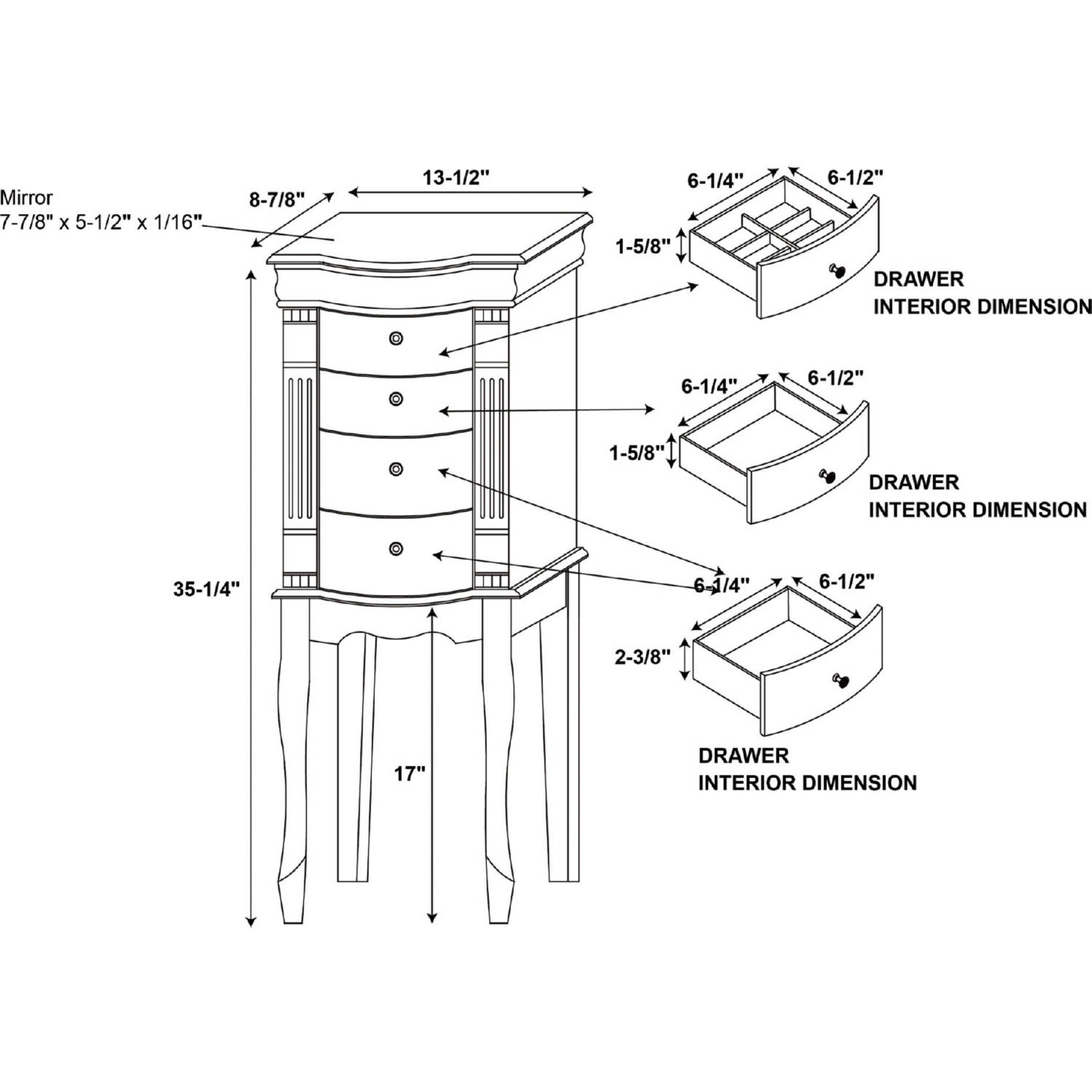 Mirror
7-7/8" x 5-1/2" x 1/16"

8-7/8"

13-1/2"

35-1/4"

17"

6-1/4"
6-1/2"
1-5/8"
DRAWER
INTERIOR DIMENSION

6-1/4"
6-1/2"
1-5/8"
DRAWER
INTERIOR DIMENSION

6-1/4"
6-1/2"
2-3/8"
DRAWER
INTERIOR DIMENSION