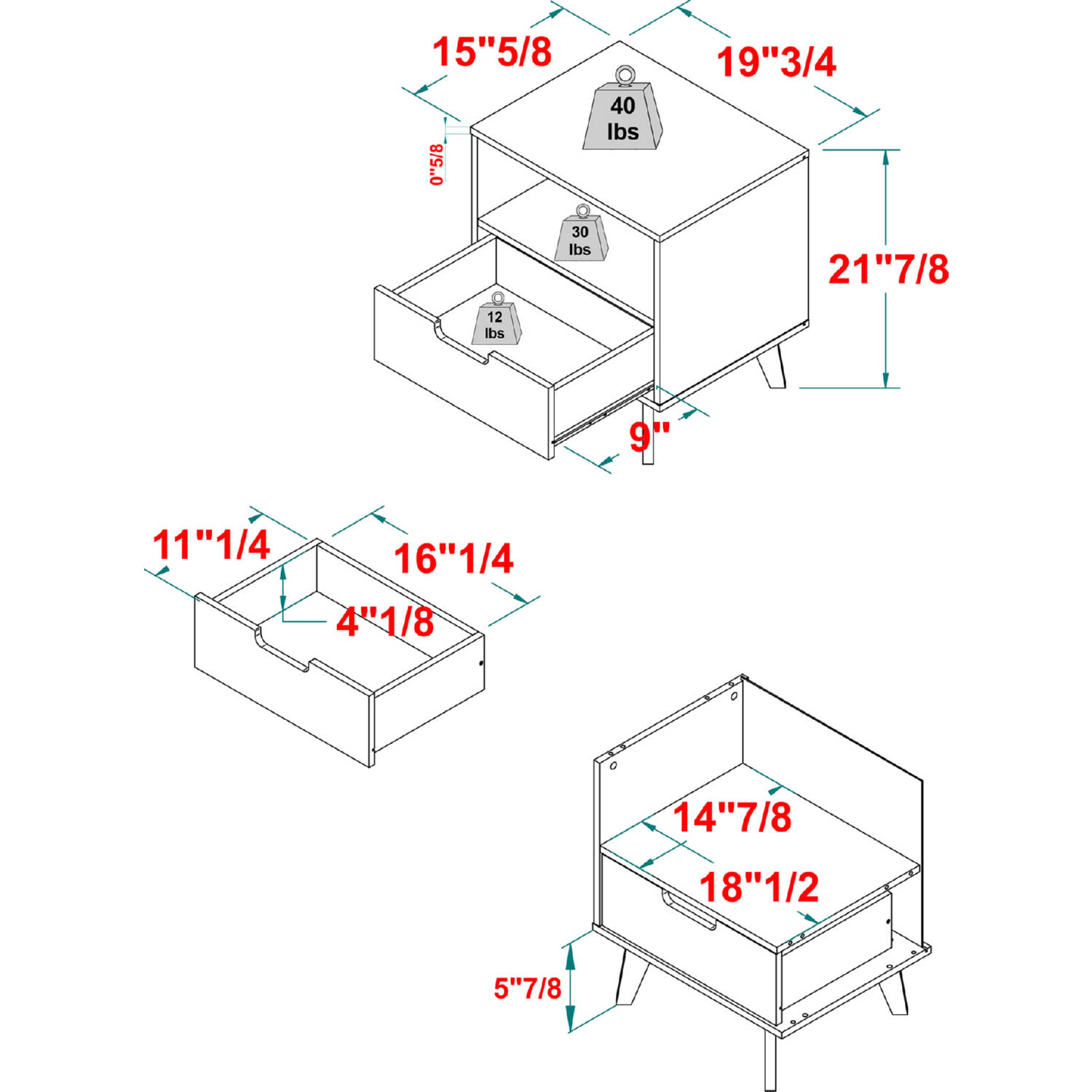 15"5/8

19"3/4

40 lbs

0"5/8

30 lbs

21"7/8

12 lbs

9"

11"1/4

16"1/4

4"1/8

14"7/8

18"1/2

5"7/8