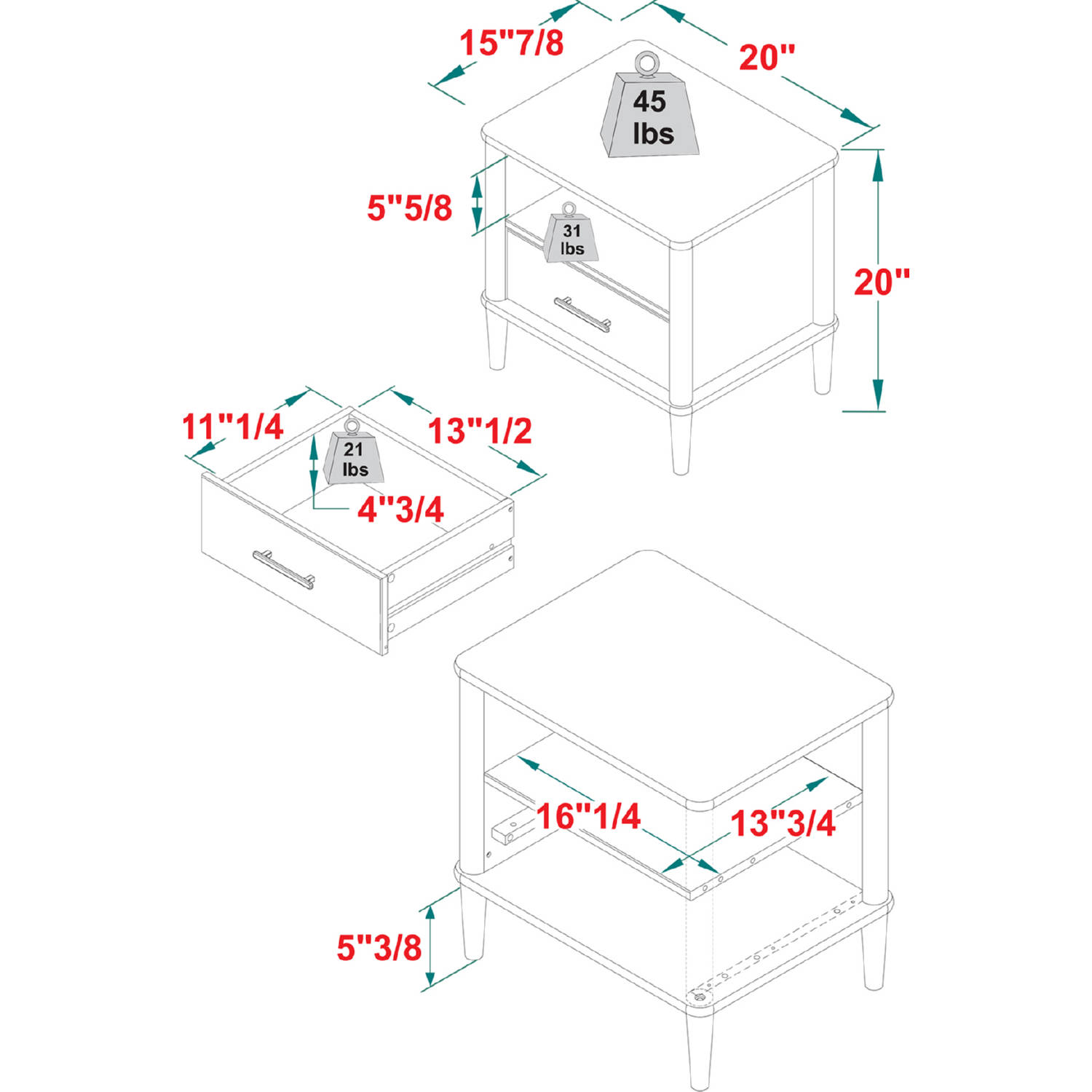 15"7/8

20"

45 lbs

5"5/8

31 lbs

20"

11"1/4

13"1/2

21 lbs

4"3/4

16"1/4

13"3/4

5"3/8