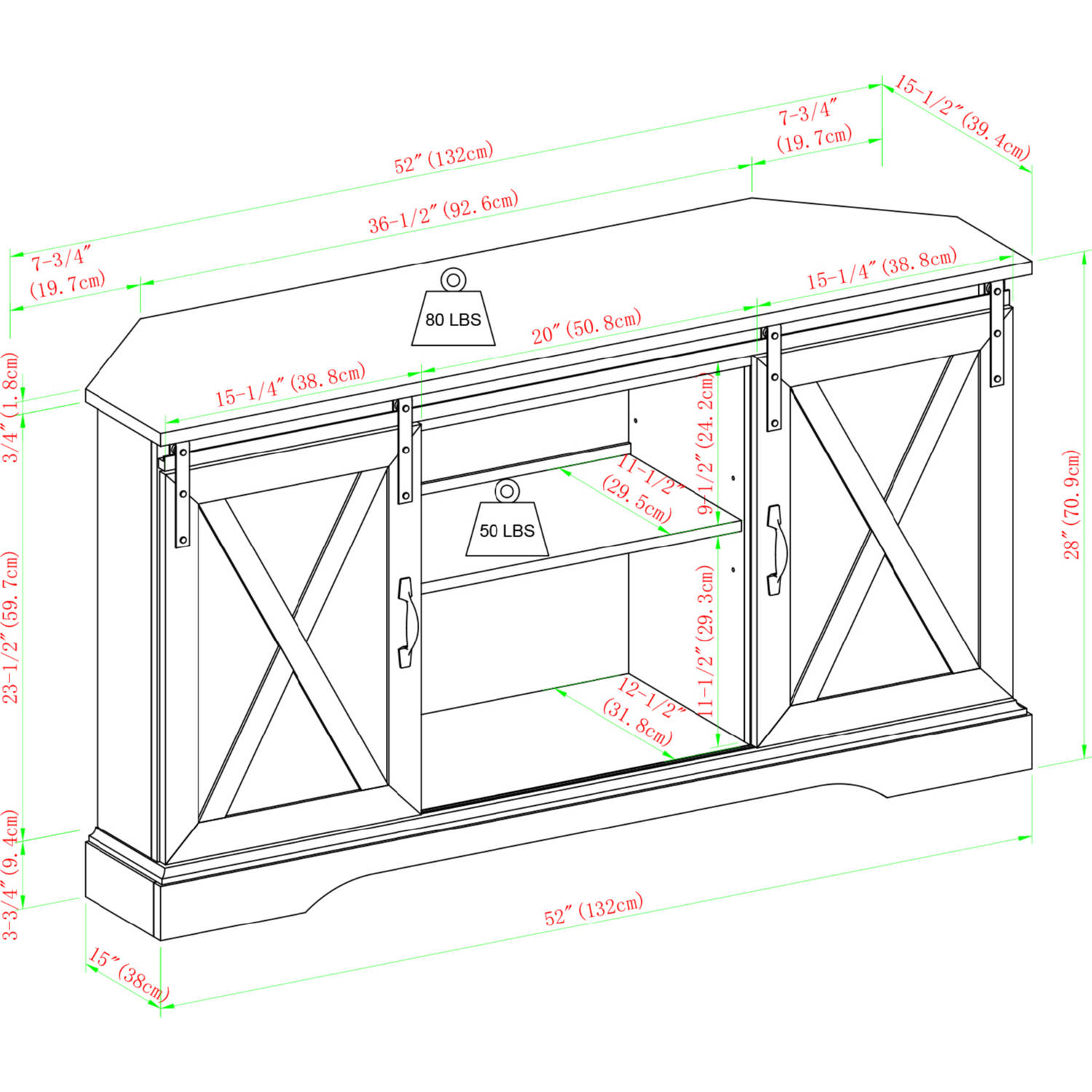 15-1/2″(39.4cm)
7-3/4″
(19.7cm)
52″(132cm)
36-1/2″(92.6cm)
7-3/4″
(19.7cm)
15-1/4″(38.8cm)
80 LBS
20″(50.8cm)
15-1/4″(38.8cm)
3/4″(1.8cm)
9-1/2″(24.2cm)
11-1/2″
(29.5cm)
50 LBS
28″(70.9cm)
23-1/2″(59.7cm)
11-1/2″(29.3cm)
12-1/2″
(31.8cm)
3-3/4″(9.4cm)
52″(132cm)
15″(38cm)